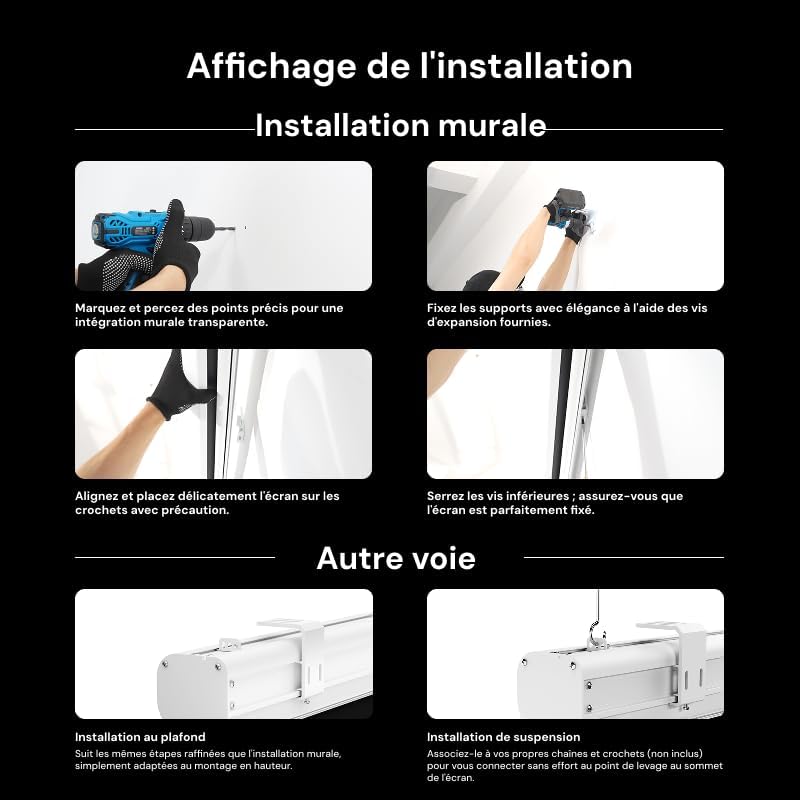 Affichage de l'installation

Installation murale

Marquez et percez des points précis pour une intégration murale transparente.

Fixez les supports avec élégance à l'aide des vis d'expansion fournies.

Alignez et placez délicatement l'écran sur les crochets avec précaution.

Serrez les vis inférieures ; assurez-vous que l'écran est parfaitement fixé.

Autre voie

Installation au plafond
Suit les mêmes étapes raffinées que l'installation murale, simplement adaptées au montage en hauteur.

Installation de suspension
Associez-le à vos propres chaînes et crochets (non inclus) pour vous connecter sans effort au point de levage au sommet de l'écran.