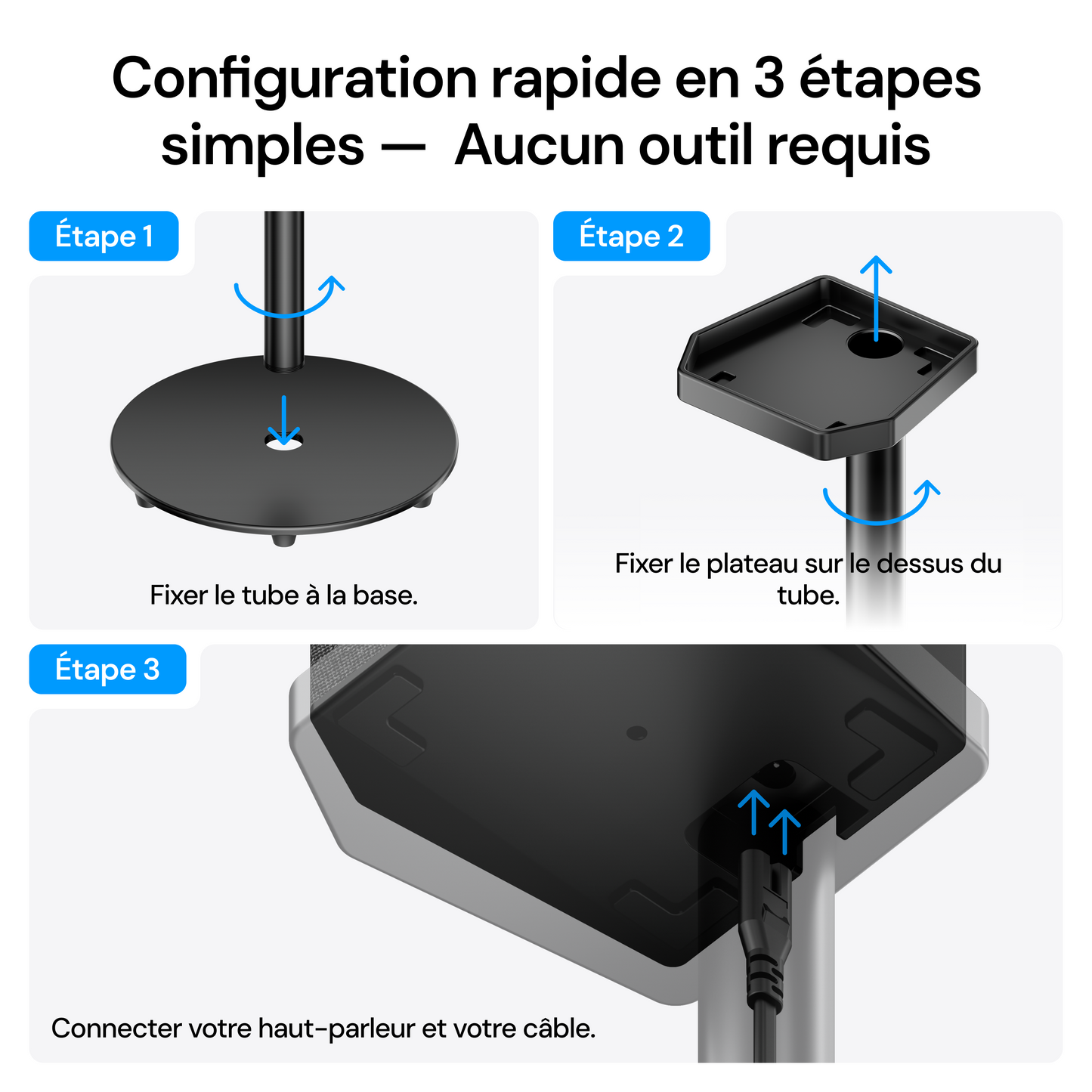 Configuration rapide en 3 étapes simples — Aucun outil requis

Étape 1

Fixer le tube à la base.

Étape 2

Fixer le plateau sur le dessus du tube.

Étape 3

Connecter votre haut-parleur et votre câble.