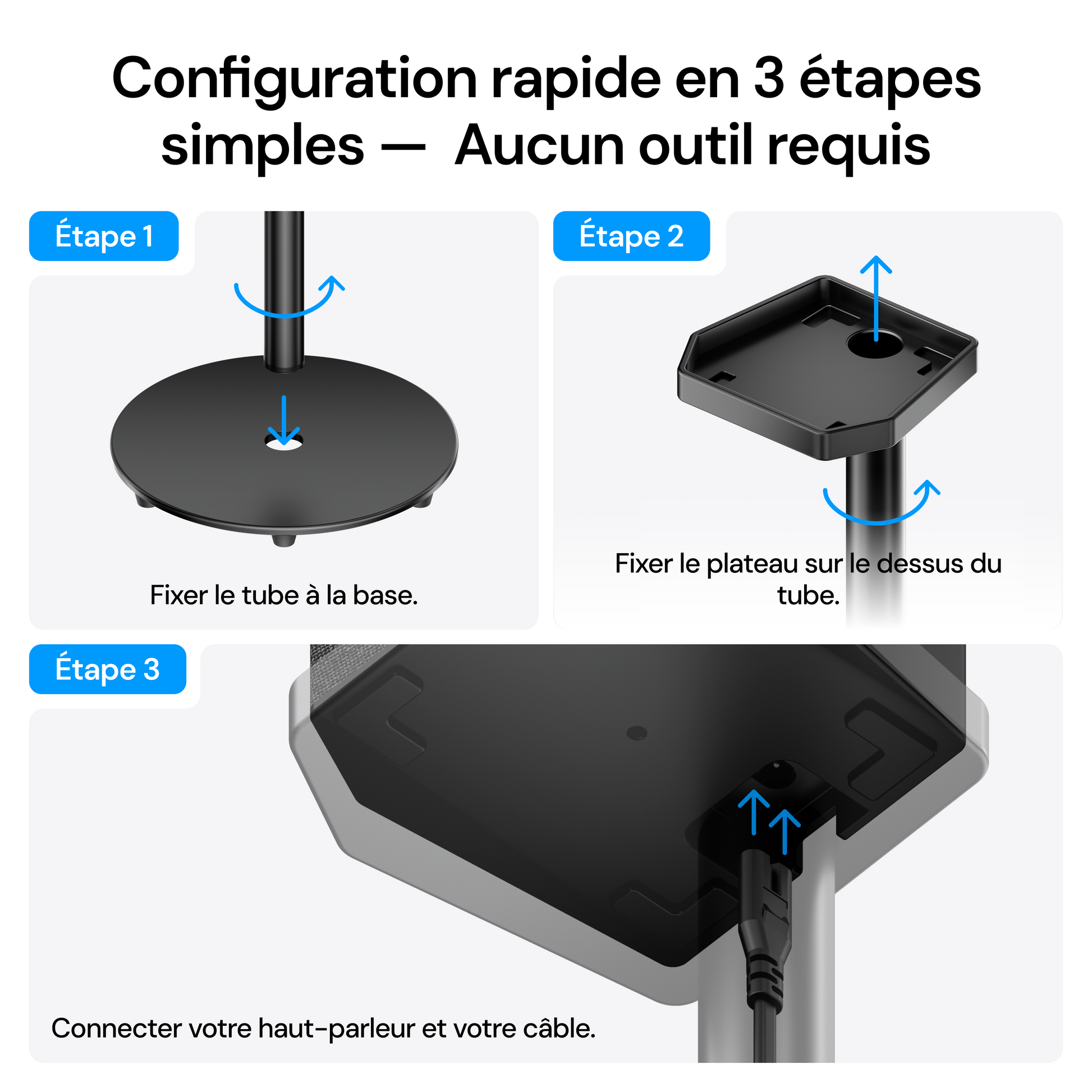 Configuration rapide en 3 étapes simples — Aucun outil requis

Étape 1

Fixer le tube à la base.

Étape 2

Fixer le plateau sur le dessus du tube.

Étape 3

Connecter votre haut-parleur et votre câble.