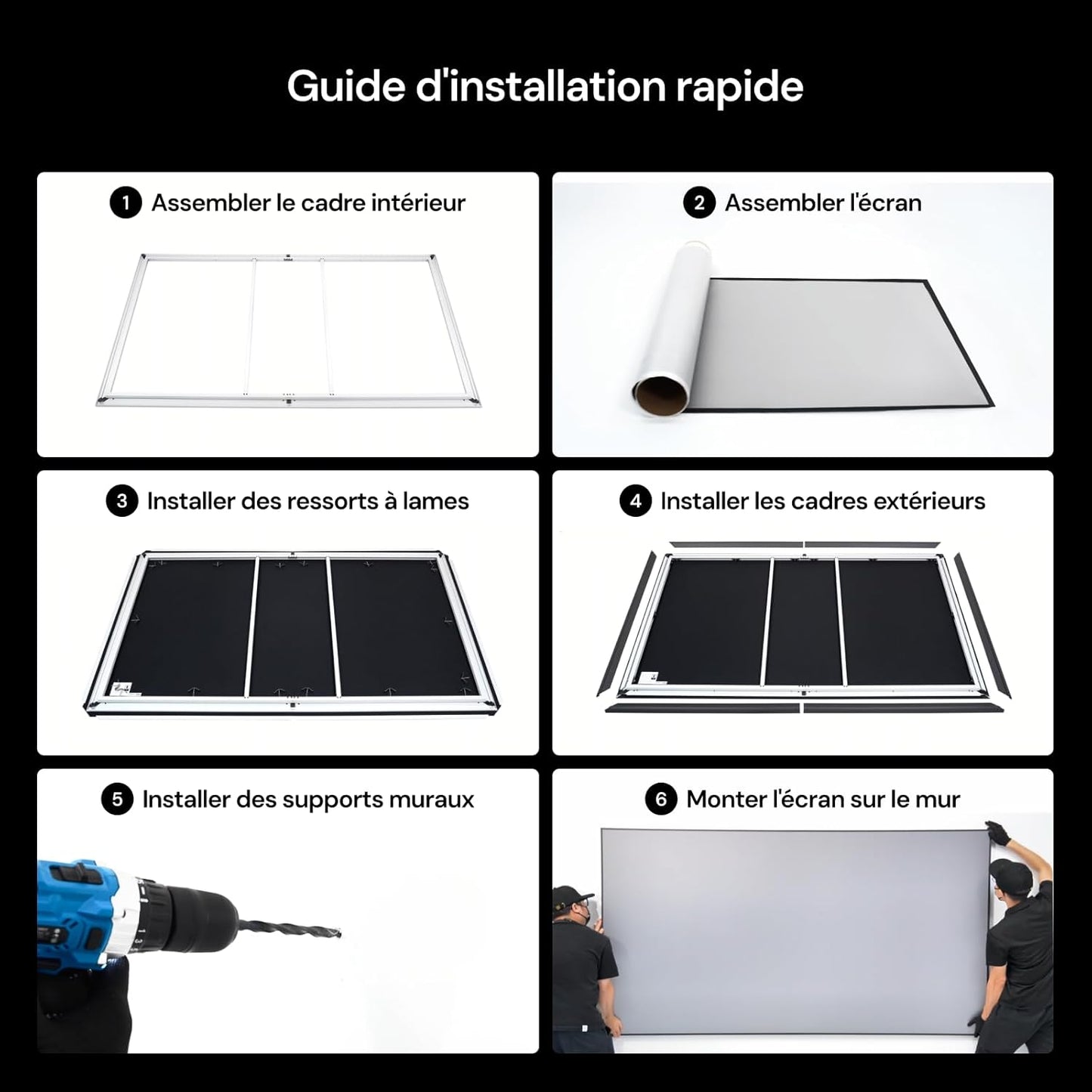 Guide d'installation rapide

1 Assembler le cadre intérieur

2 Assembler l'écran

3 Installer des ressorts à lames

4 Installer les cadres extérieurs

5 Installer des supports muraux

6 Monter l'écran sur le mur