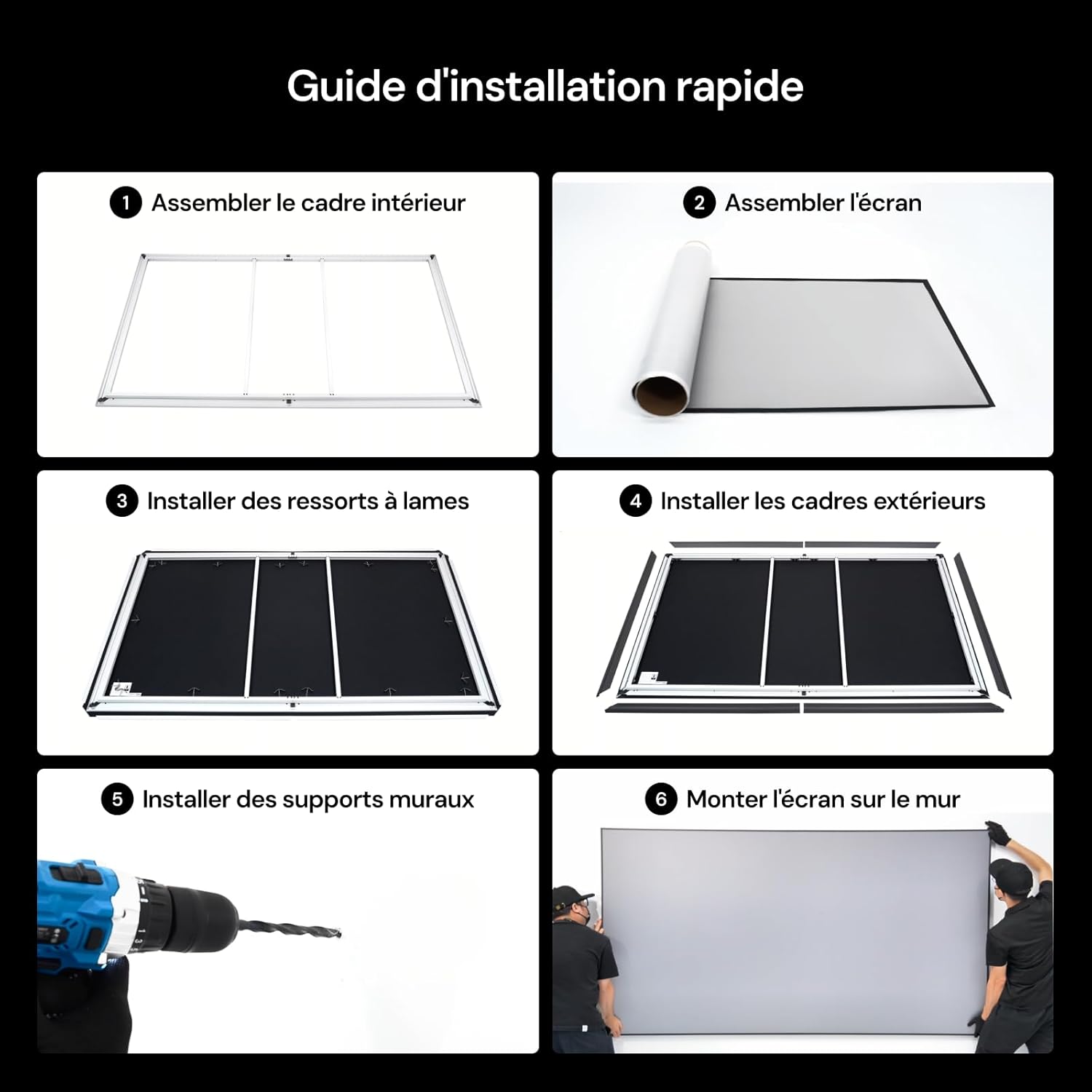 Guide d'installation rapide

1 Assembler le cadre intérieur

2 Assembler l'écran

3 Installer des ressorts à lames

4 Installer les cadres extérieurs

5 Installer des supports muraux

6 Monter l'écran sur le mur